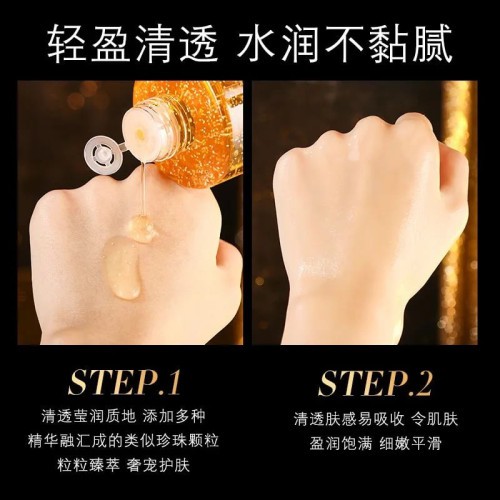 轻盈清透 水润不黏腻

STEP.1

清透莹润质地 添加多种
精华融汇成的类似珍珠颗粒
粒粒臻萃 奢宠护肤

STEP.2

清透肤感易吸收 令肌肤
盈润饱满 细嫩平滑